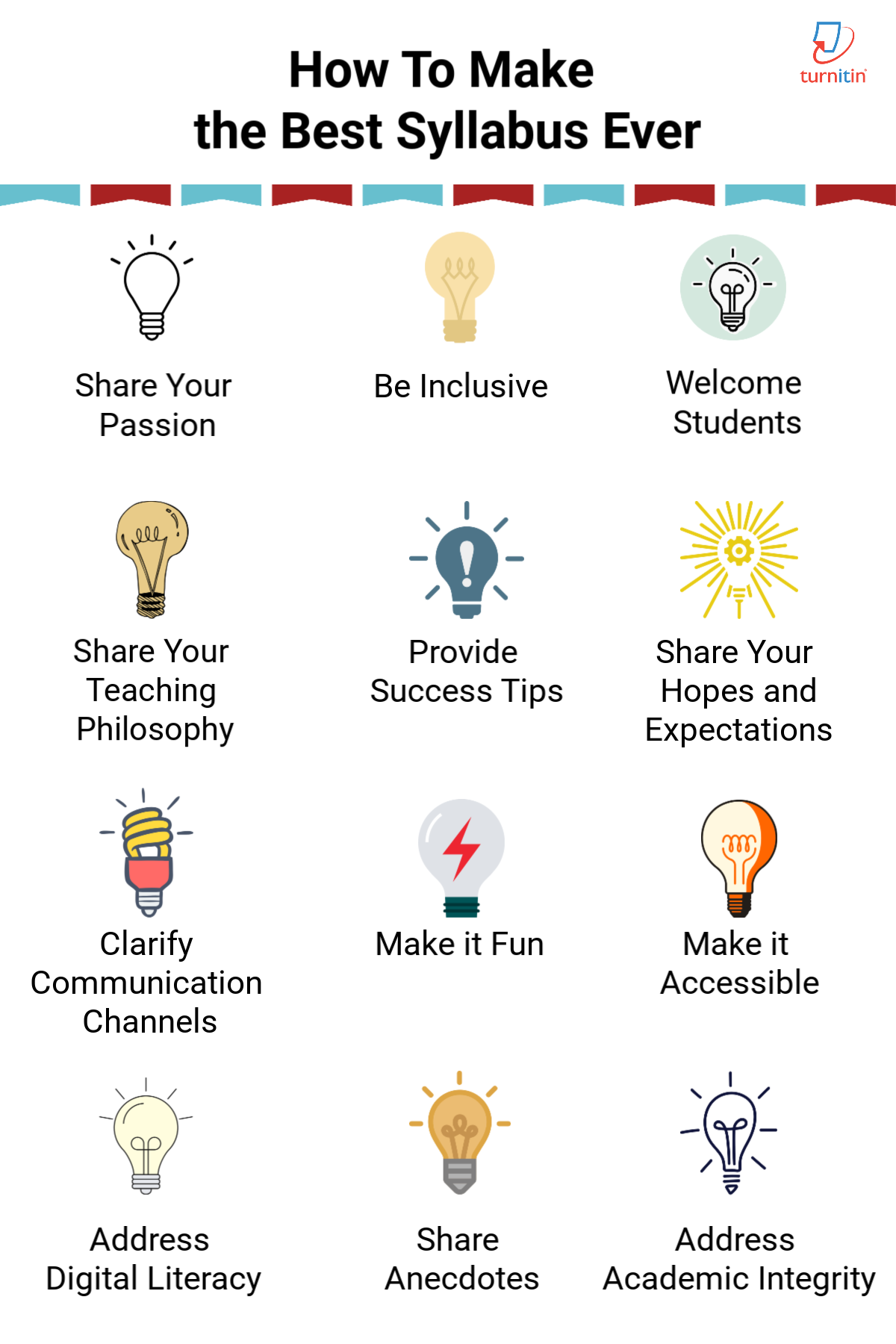 How To Make
the Best Syllabus Ever

turnitin

Share Your Passion

Be Inclusive

Welcome Students

Share Your Teaching Philosophy

Provide Success Tips

Share Your Hopes and Expectations

Clarify Communication Channels

Make it Fun

Make it Accessible

Address Digital Literacy

Share Anecdotes

Address Academic Integrity