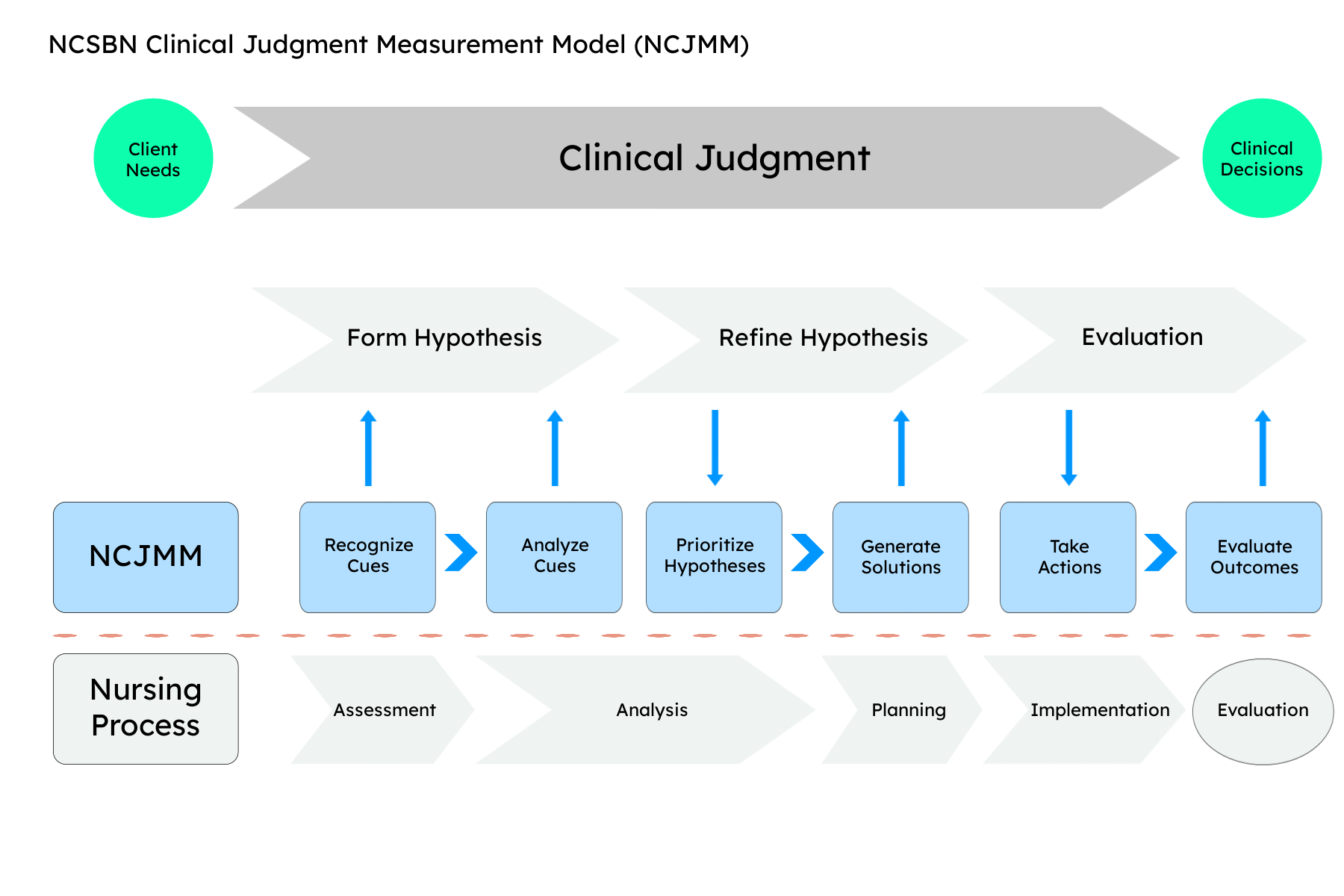 NCSBN Clinical Judgment Measurement Model (NCJMM)

Client Needs

Clinical Judgment

Clinical Decisions

Form Hypothesis

Refine Hypothesis

Evaluation

NCJMM

Recognize Cues

Analyze Cues

Prioritize Hypotheses

Generate Solutions

Take Actions

Evaluate Outcomes

Nursing Process

Assessment

Analysis

Planning

Implementation

Evaluation